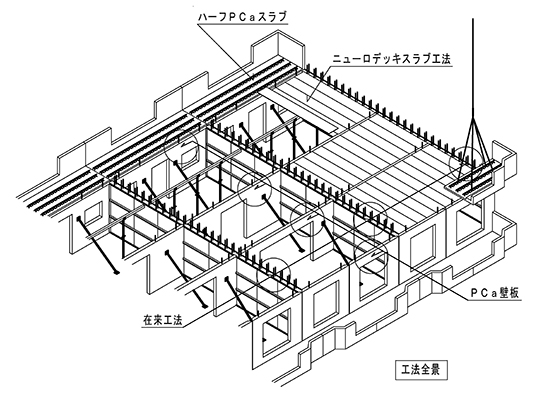 ハーフＰＣａスラブ

ニューロデッキスラブ工法

ＰＣａ壁板

在来工法

工法全景