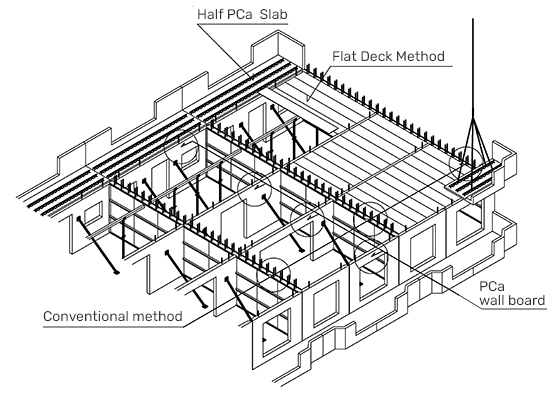 Half PCa Slab

Flat Deck Method

PCa
wall board

Conventional method