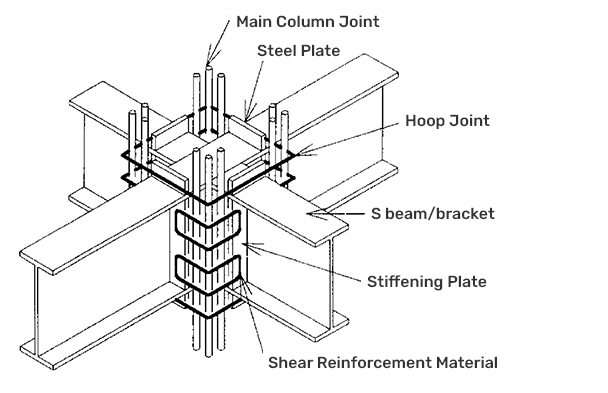 Main Column Joint
Steel Plate
Hoop Joint
S beam/bracket
Stiffening Plate
Shear Reinforcement Material