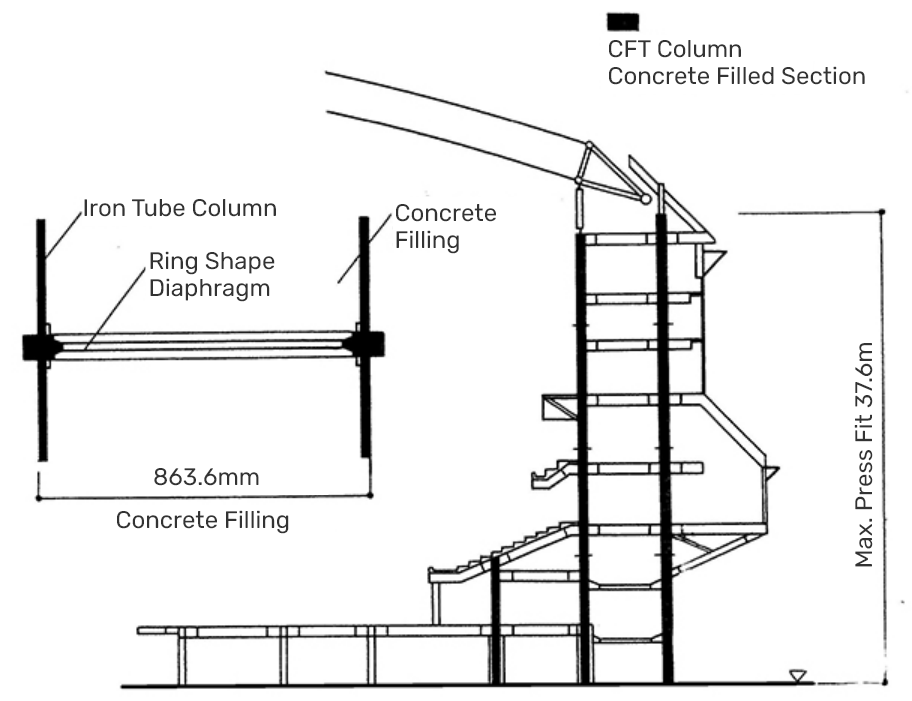 CFT Column
Concrete Filled Section

Iron Tube Column

Concrete Filling

Ring Shape Diaphragm

863.6mm

Concrete Filling

Max. Press Fit 37.6m